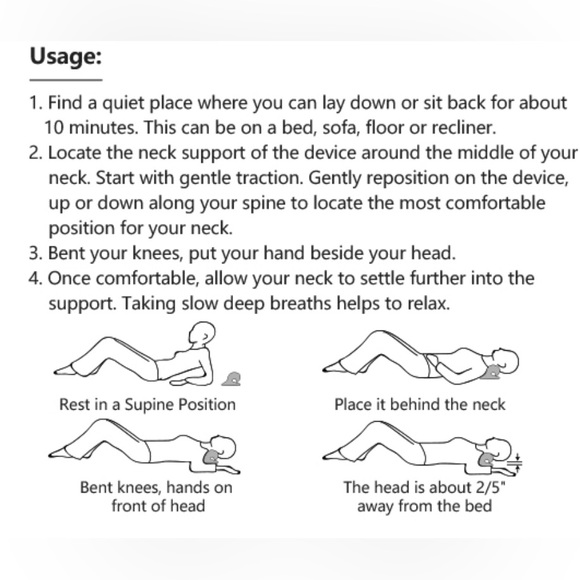 Usage:

1. Find a quiet place where you can lay down or sit back for about 10 minutes. This can be on a bed, sofa, floor or recliner.
2. Locate the neck support of the device around the middle of your neck. Start with gentle traction. Gently reposition on the device, up or down along your spine to locate the most comfortable position for your neck.
3. Bent your knees, put your hand beside your head.
4. Once comfortable, allow your neck to settle further into the support. Taking slow deep breaths helps to relax.

Rest in a Supine Position

Place it behind the neck

Bent knees, hands on front of head

The head is about 2/5" away from the bed